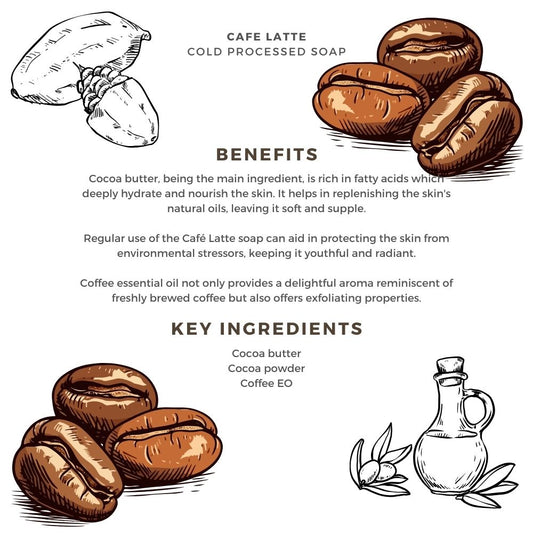 CAFE LATTE
COLD PROCESSED SOAP

BENEFITS

Cocoa butter, being the main ingredient, is rich in fatty acids which deeply hydrate and nourish the skin. It helps in replenishing the skin's natural oils, leaving it soft and supple.

Regular use of the Café Latte soap can aid in protecting the skin from environmental stressors, keeping it youthful and radiant.

Coffee essential oil not only provides a delightful aroma reminiscent of freshly brewed coffee but also offers exfoliating properties.

KEY INGREDIENTS

Cocoa butter
Cocoa powder
Coffee EO